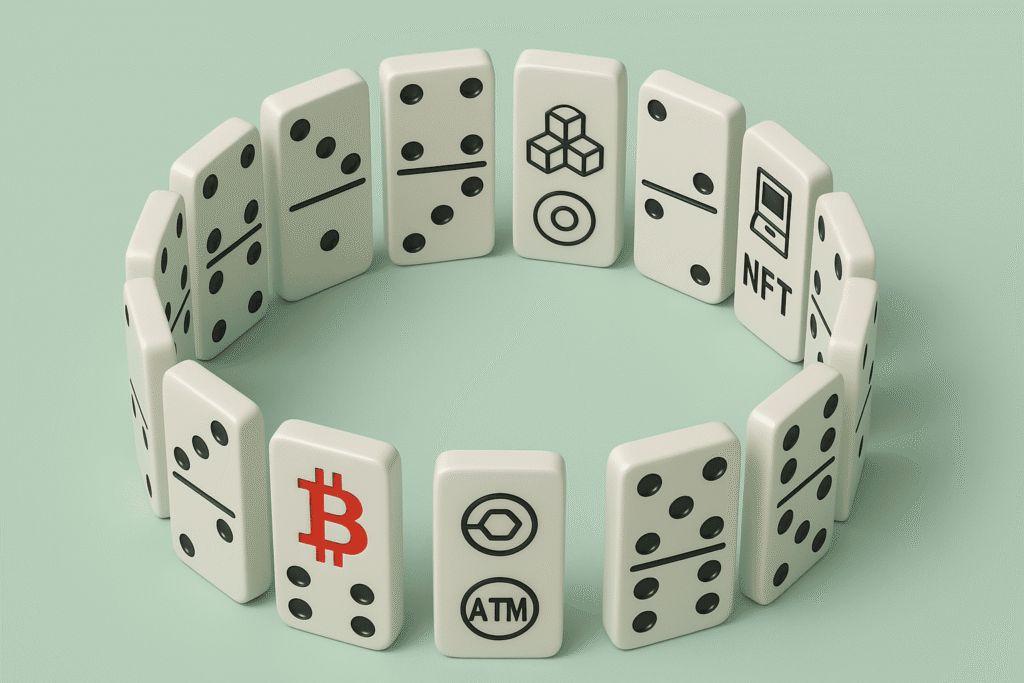 NFT

ATM